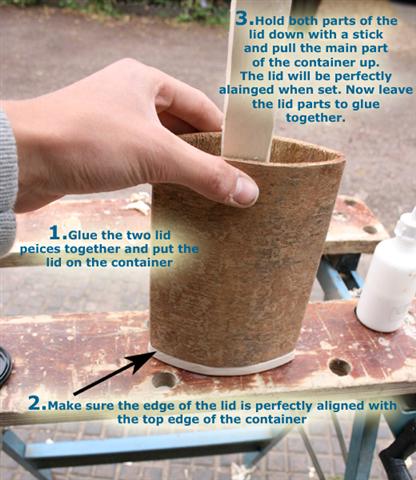 3.Hold both parts of the lid down with a stick and pull the main part of the container up. The lid will be perfectly alainged when set. Now leave the lid parts to glue together.

1.Glue the two lid peices together and put the lid on the container

2.Make sure the edge of the lid is perfectly aligned with the top edge of the container