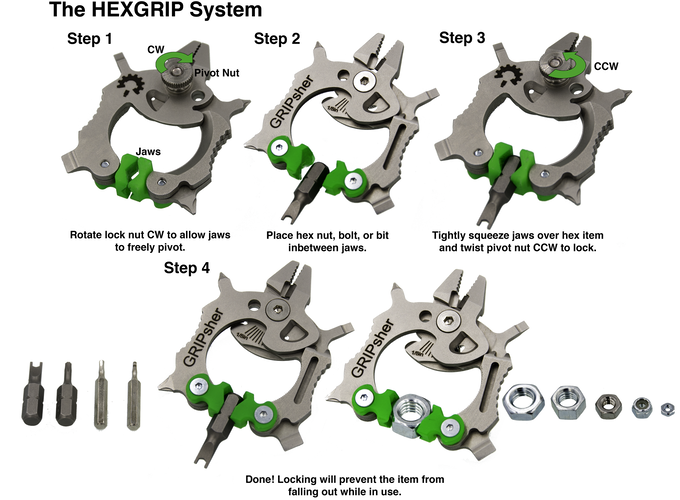 The HEXGRIP System

Step 1

CW

Pivot Nut

Jaws

Rotate lock nut CW to allow jaws to freely pivot.

Step 2

GRIPsher

Place hex nut, bolt, or bit inbetween jaws.

Step 3

CCW

Tightly squeeze jaws over hex item and twist pivot nut CCW to lock.

Step 4

GRIPsher

GRIPsher

Done! Locking will prevent the item from falling out while in use.